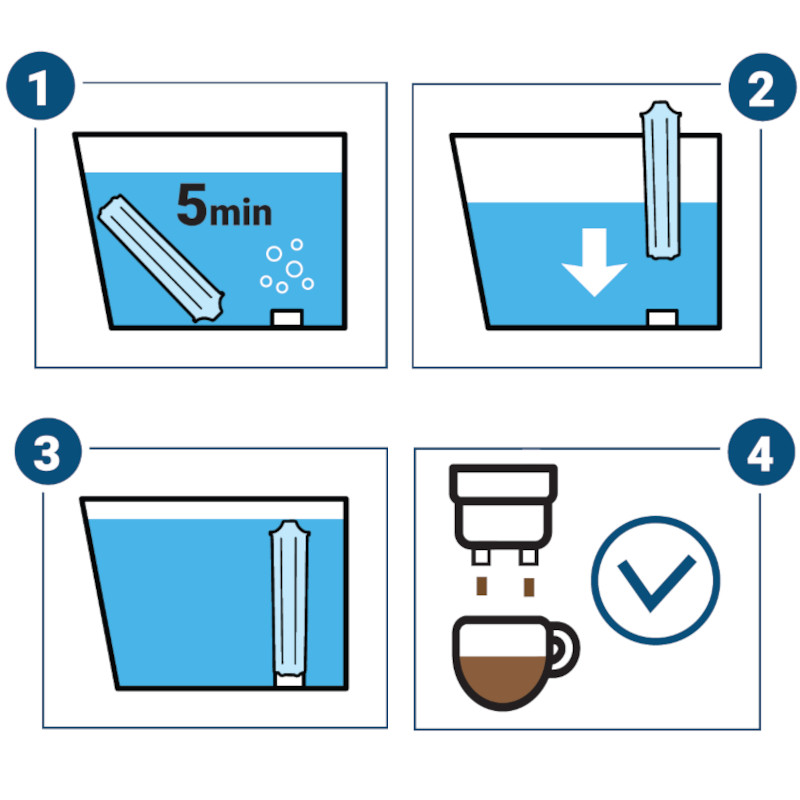 1

5min

2

3

4