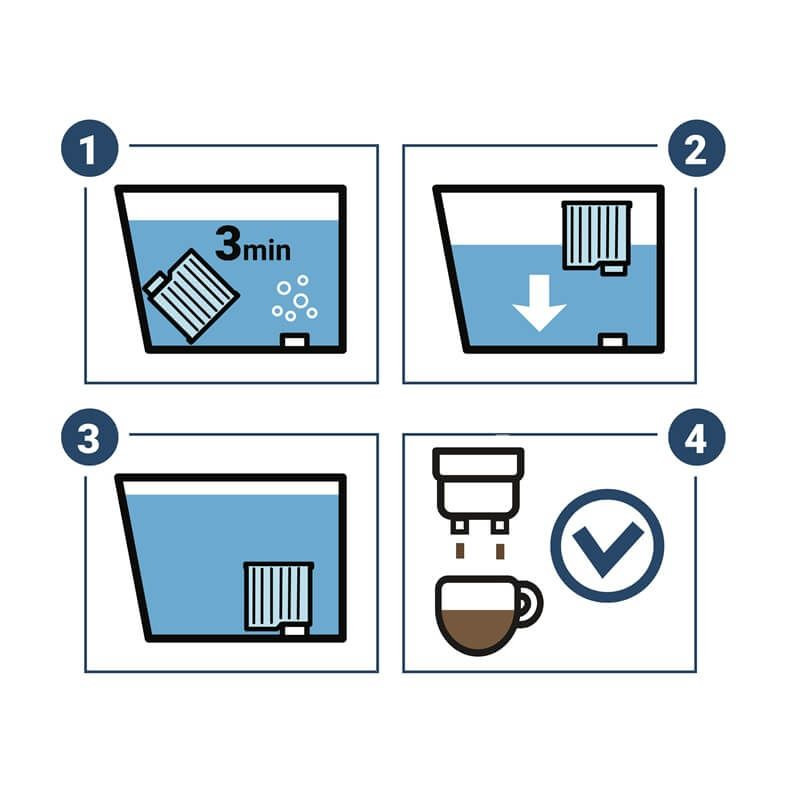 1

3min

2

3

4