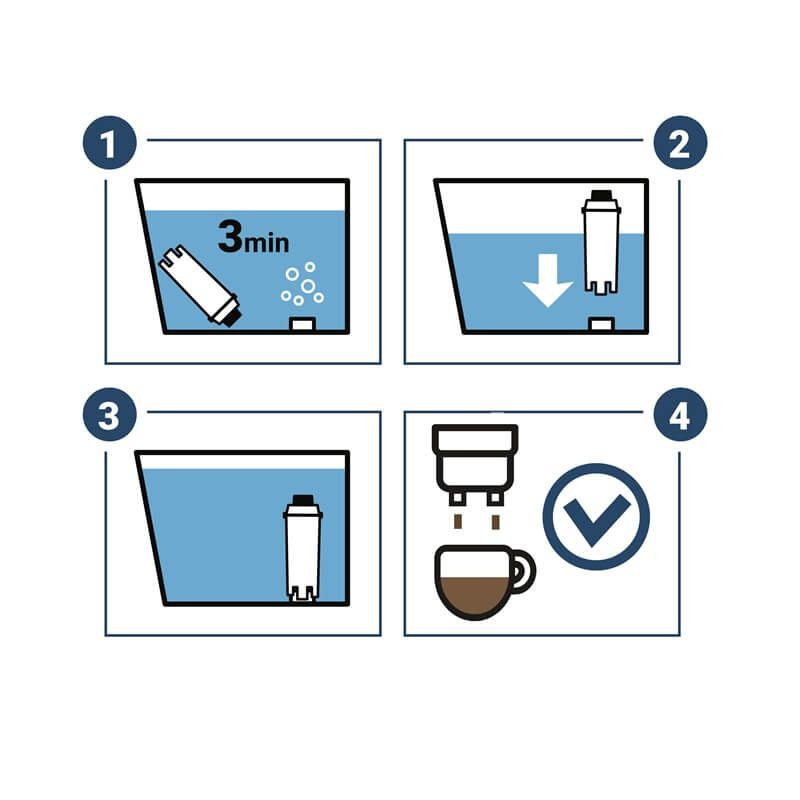 1

3min

2

3

4