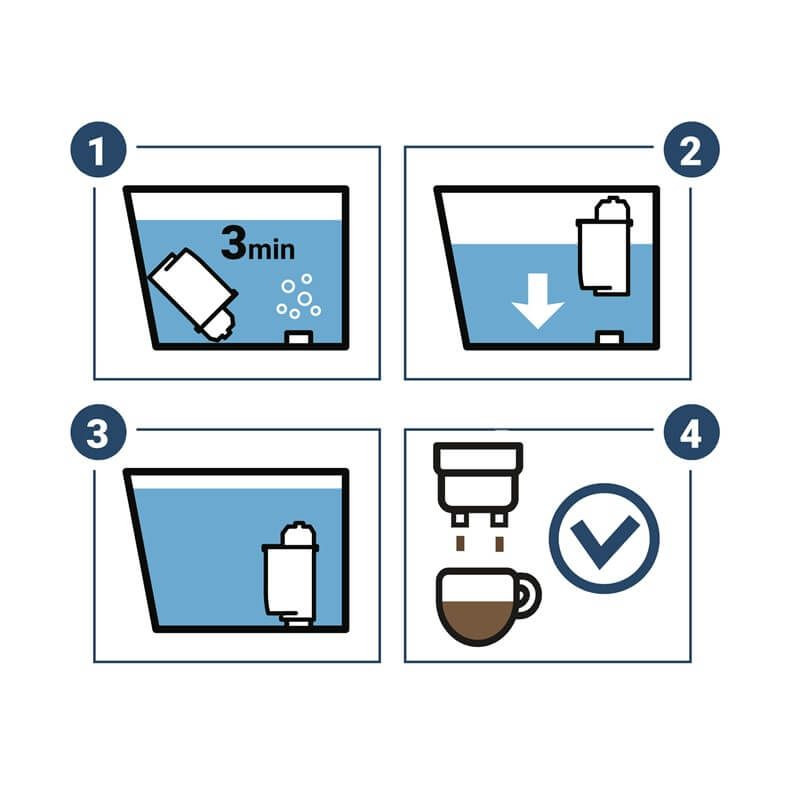 1

3min

2

3

4