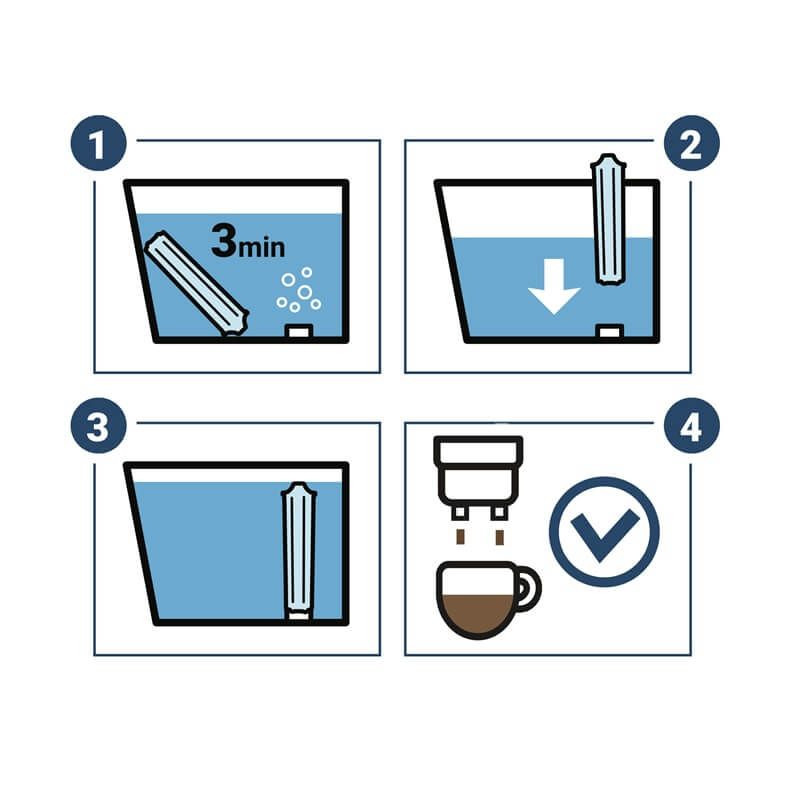 1

3min

2

3

4