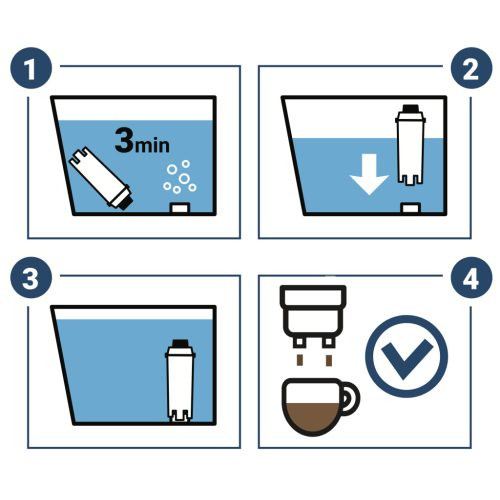 1

3min

2

3

4